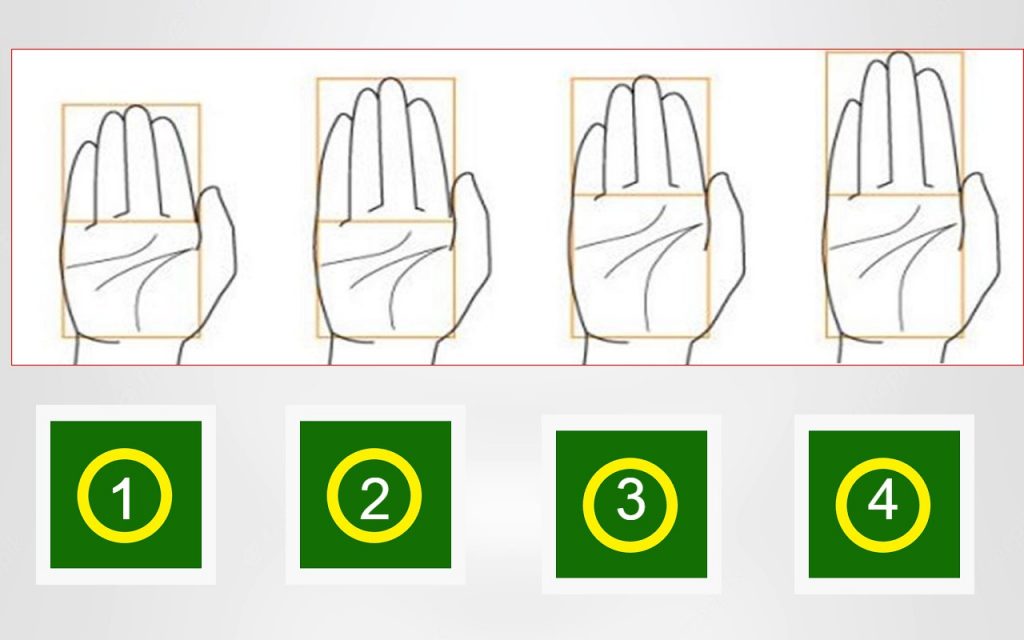 1

2

3

4