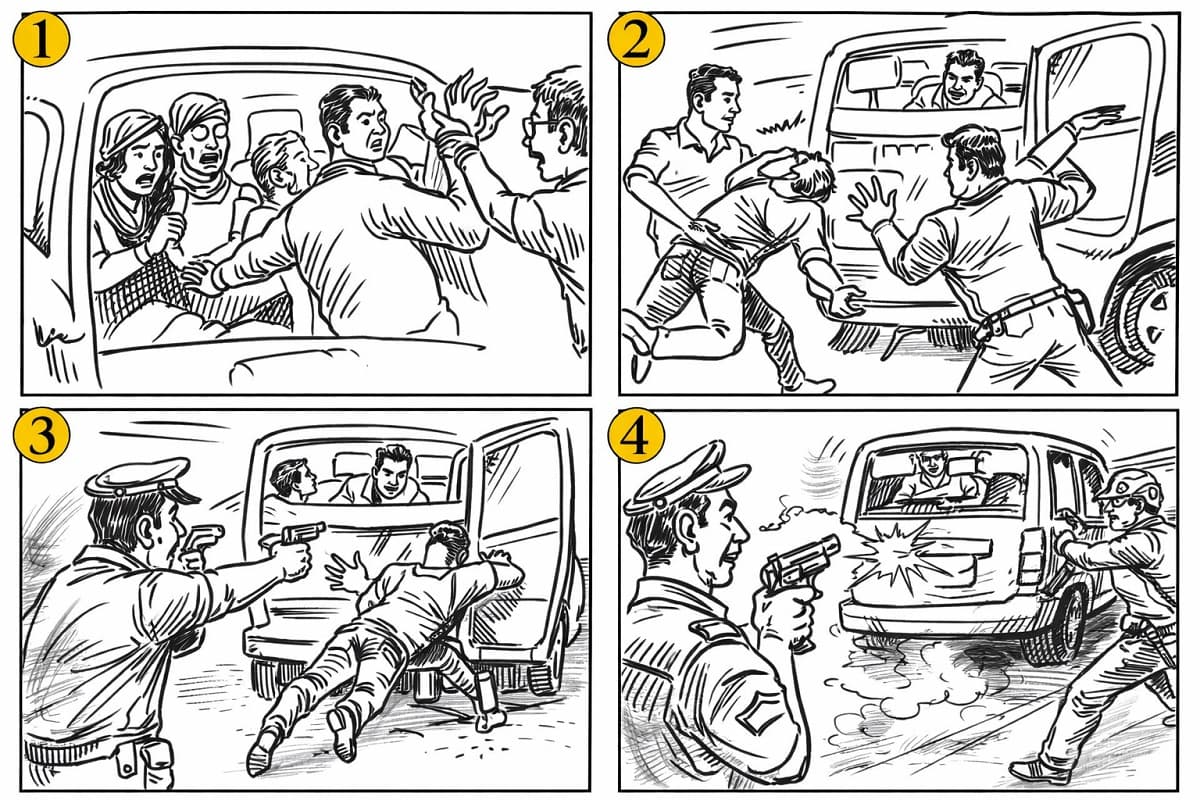 1

2

3

4