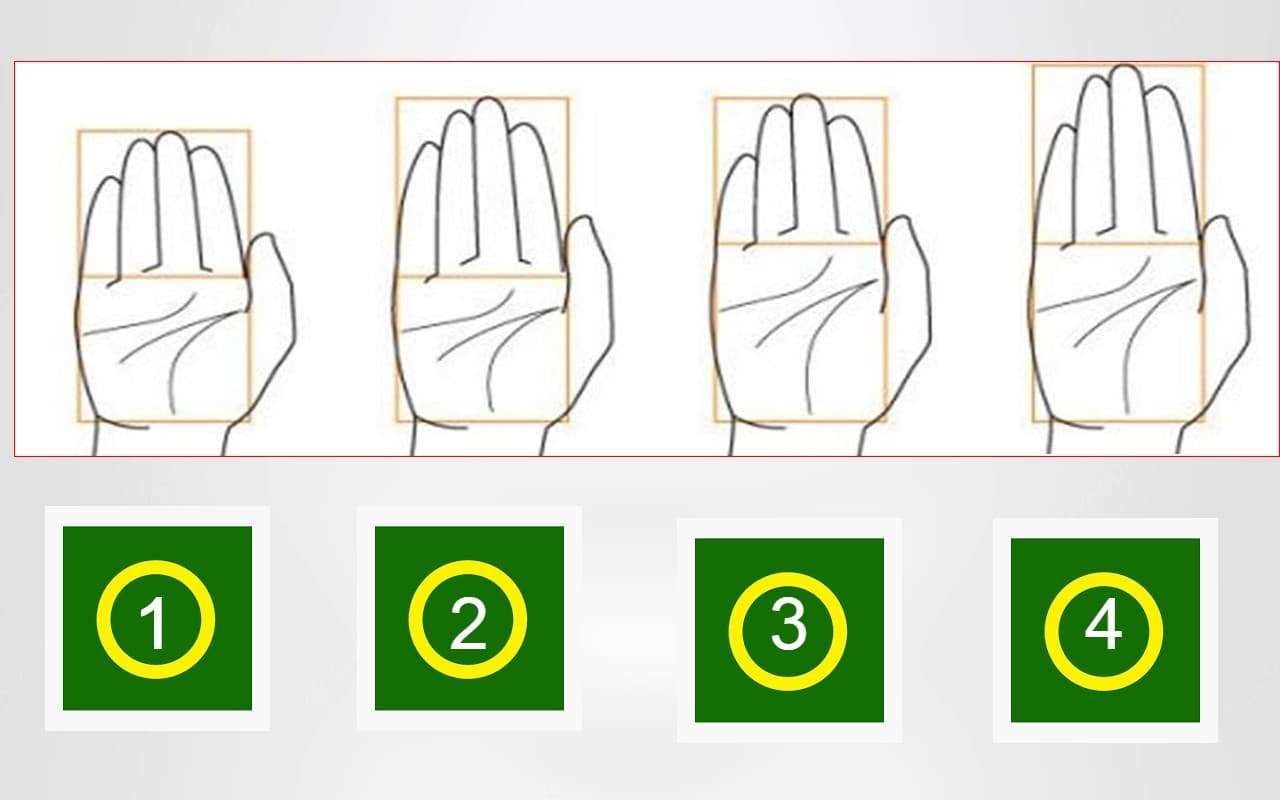 1

2

3

4